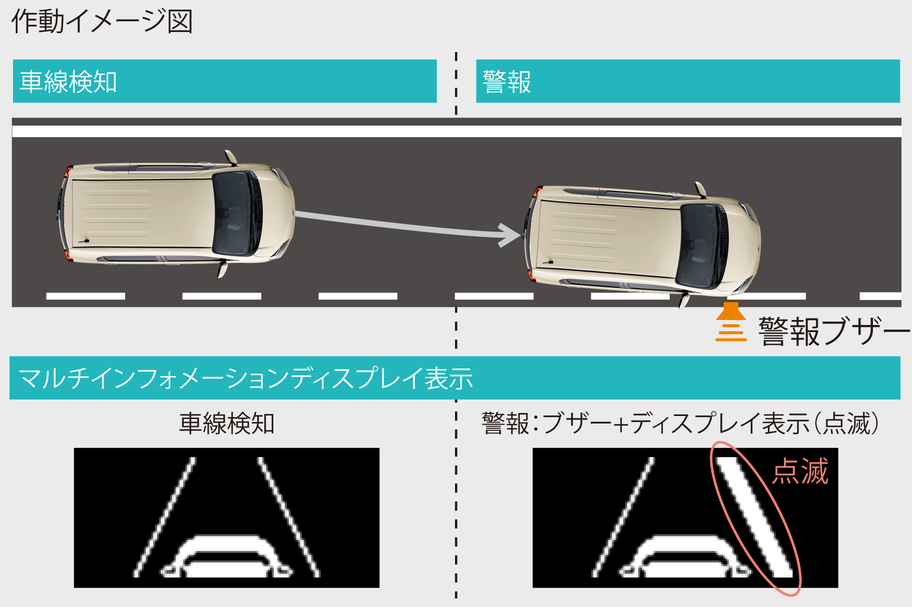 作動イメージ図

車線検知

警報

警報ブザー

マルチインフォメーションディスプレイ表示

車線検知

警報：ブザー+ディスプレイ表示（点滅）

点滅